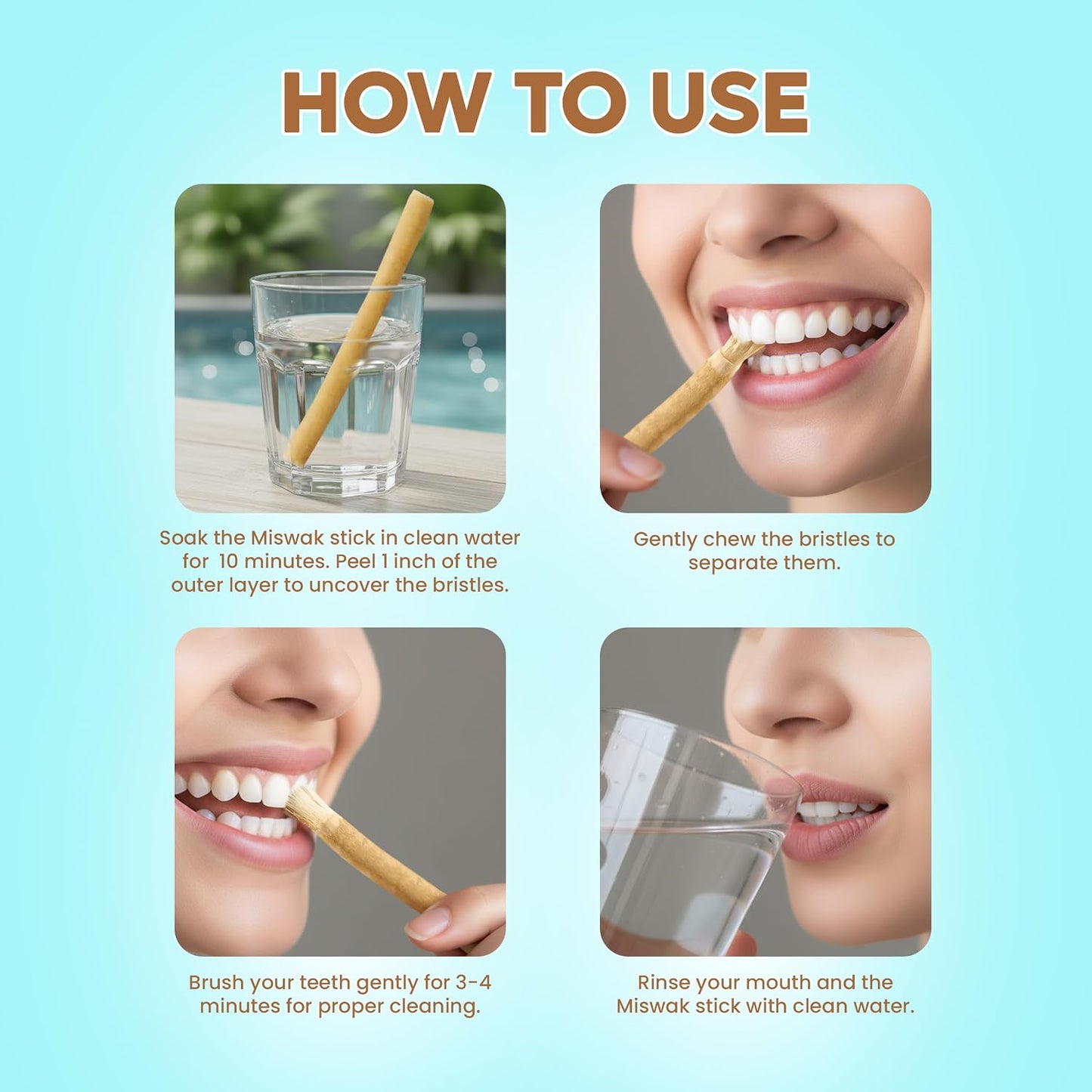 HOW TO USE

Soak the Miswak stick in clean water for 10 minutes. Peel 1 inch of the outer layer to uncover the bristles.

Gently chew the bristles to separate them.

Brush your teeth gently for 3-4 minutes for proper cleaning.

Rinse your mouth and the Miswak stick with clean water.