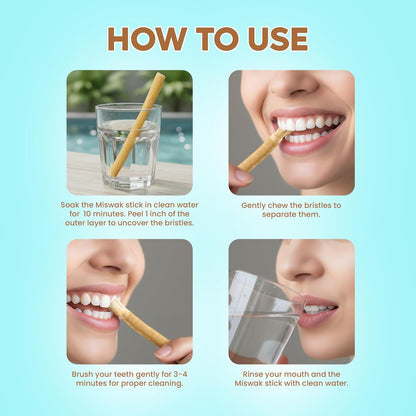 HOW TO USE

Soak the Miswak stick in clean water for 10 minutes. Peel 1 inch of the outer layer to uncover the bristles.

Gently chew the bristles to separate them.

Brush your teeth gently for 3-4 minutes for proper cleaning.

Rinse your mouth and the Miswak stick with clean water.